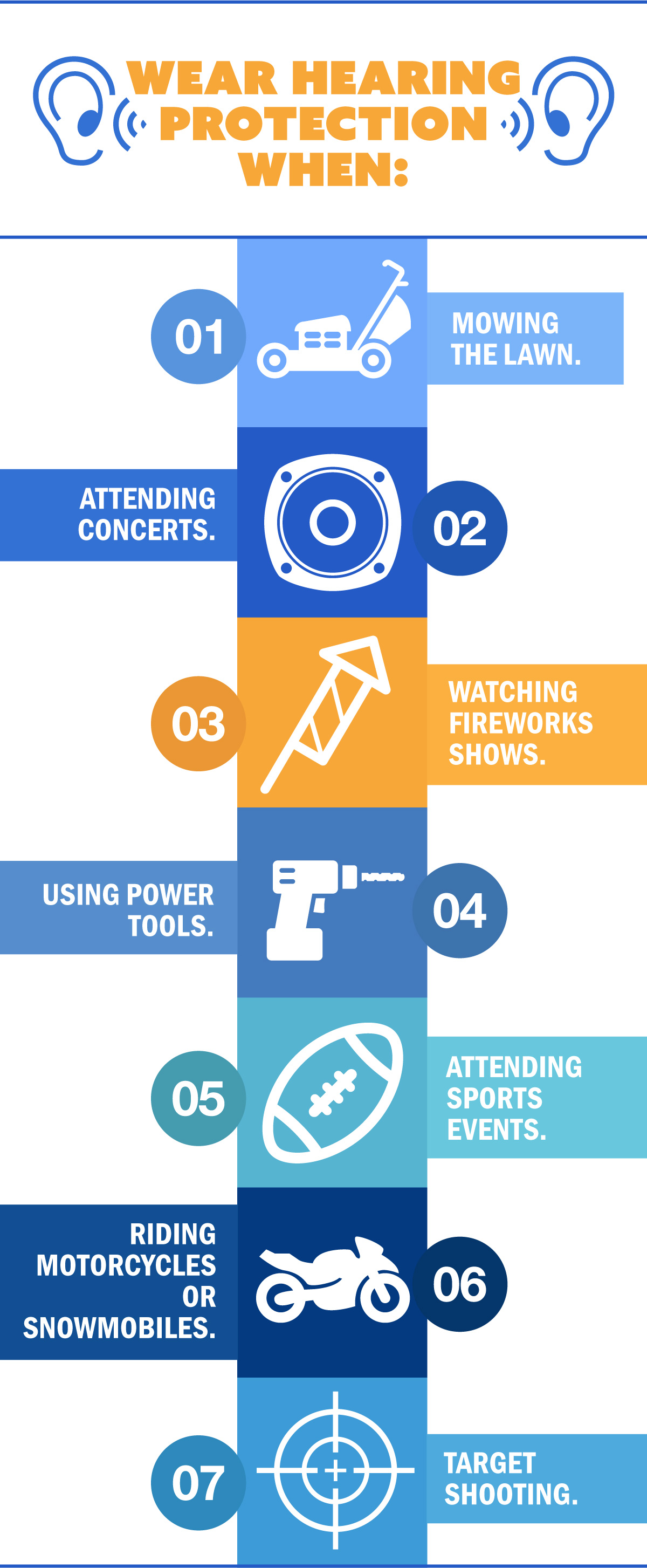 WEAR HEARING PROTECTION WHEN:

01

MOWING THE LAWN.

ATTENDING CONCERTS.

02

03

WATCHING FIREWORKS SHOWS.

USING POWER TOOLS.

04

05

ATTENDING SPORTS EVENTS.

RIDING MOTORCYCLES OR SNOWMOBILES.

06

07

TARGET SHOOTING.