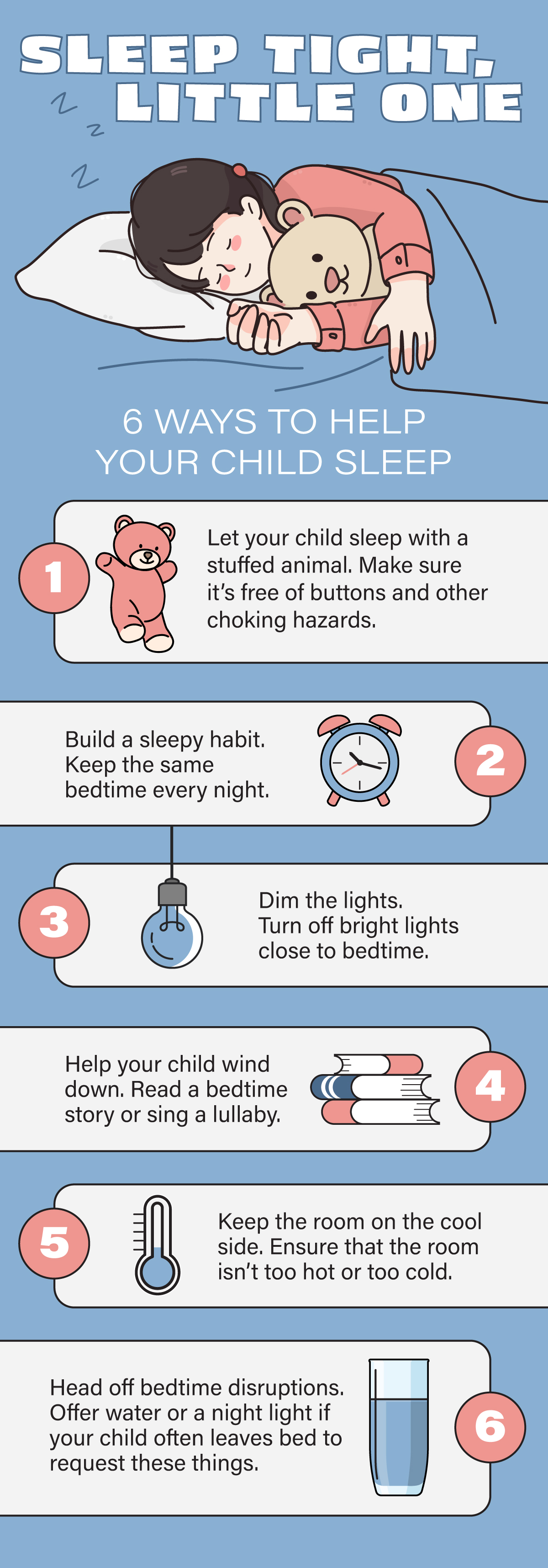 SLEEP TIGHT, LITTLE ONE

Z
Z
Z

6 WAYS TO HELP YOUR CHILD SLEEP

1

Let your child sleep with a stuffed animal. Make sure it's free of buttons and other choking hazards.

Build a sleepy habit. Keep the same bedtime every night.

2

3

Dim the lights. Turn off bright lights close to bedtime.

Help your child wind down. Read a bedtime story or sing a lullaby.

4

5

Keep the room on the cool side. Ensure that the room isn't too hot or too cold.

Head off bedtime disruptions. Offer water or a night light if your child often leaves bed to request these things.

6