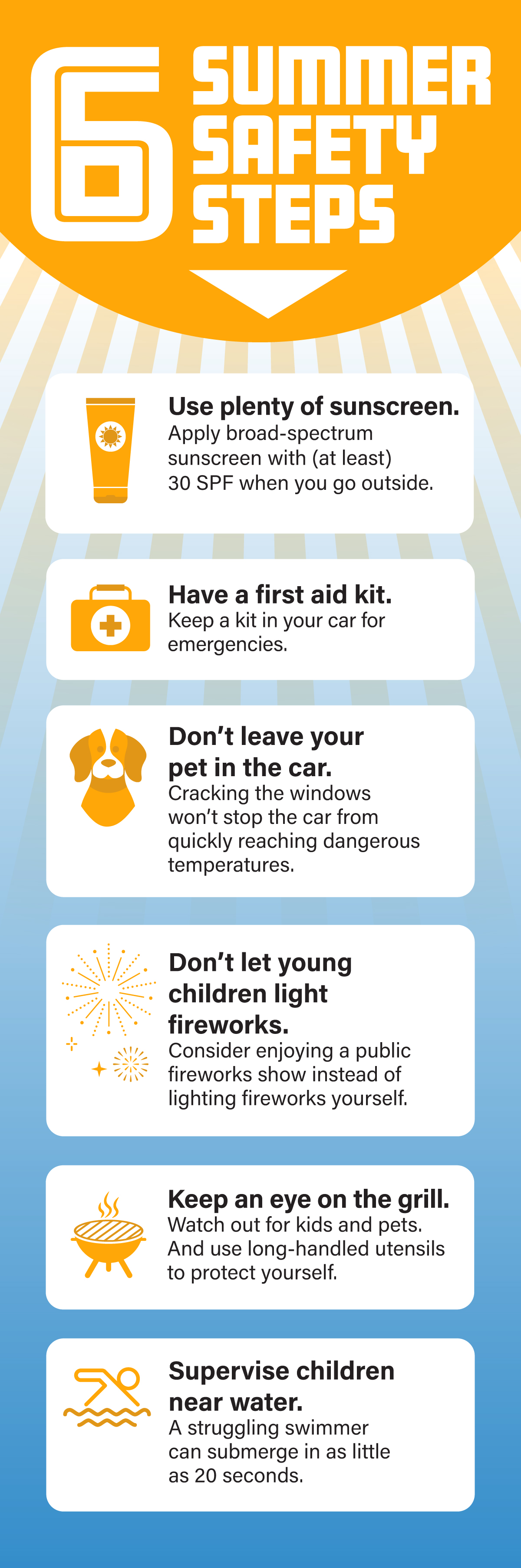 6 SUMMER SAFETY STEPS

Use plenty of sunscreen.
Apply broad-spectrum sunscreen with (at least) 30 SPF when you go outside.

Have a first aid kit.
Keep a kit in your car for emergencies.

Don't leave your pet in the car.
Cracking the windows won't stop the car from quickly reaching dangerous temperatures.

Don't let young children light fireworks.
Consider enjoying a public fireworks show instead of lighting fireworks yourself.

Keep an eye on the grill.
Watch out for kids and pets. And use long-handled utensils to protect yourself.

Supervise children near water.
A struggling swimmer can submerge in as little as 20 seconds.